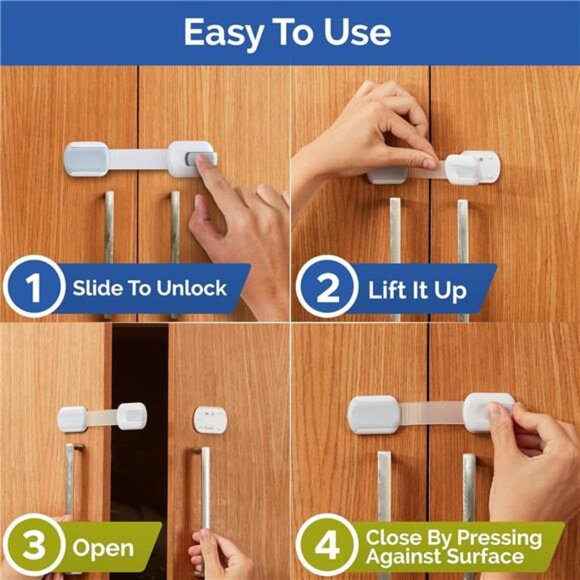 Easy To Use

1 Slide To Unlock

2 Lift It Up

3 Open

4 Close By Pressing Against Surface